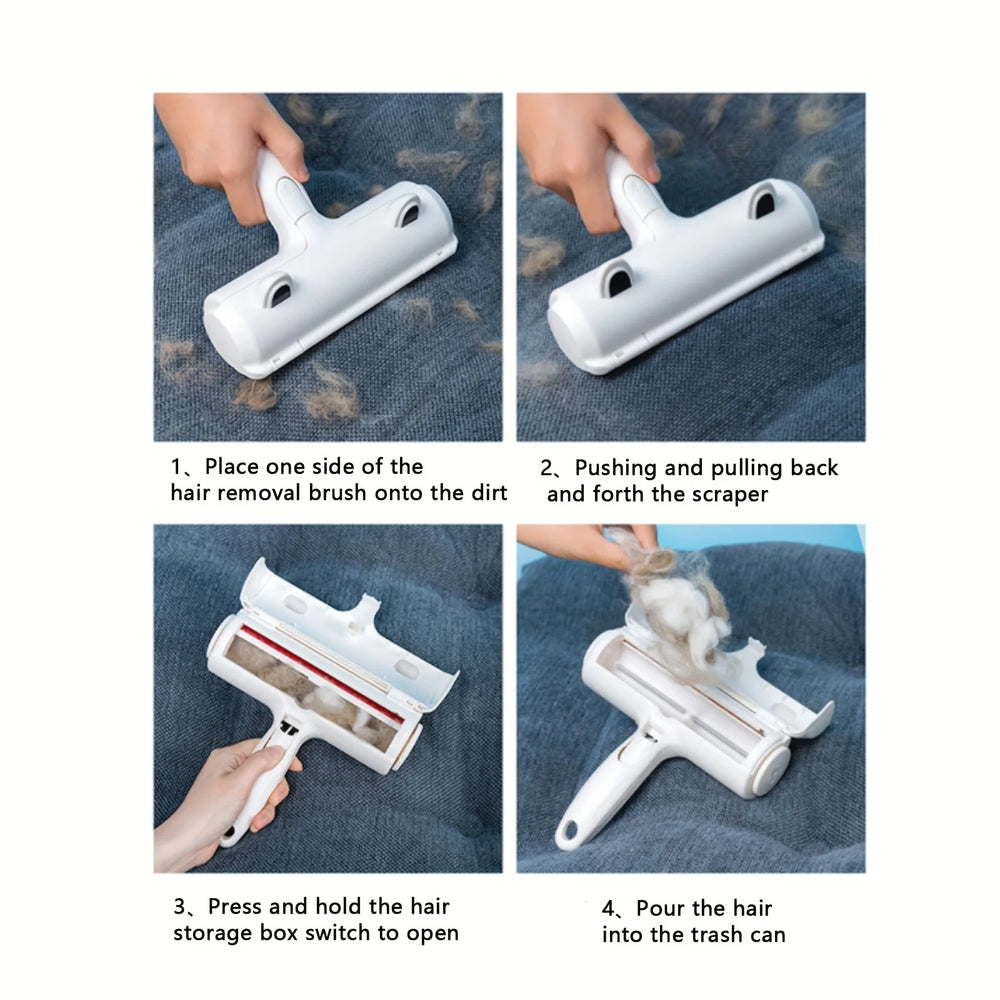 1、Place one side of the hair removal brush onto the dirt

2、Pushing and pulling back and forth the scraper

3、Press and hold the hair storage box switch to open

4、Pour the hair into the trash can